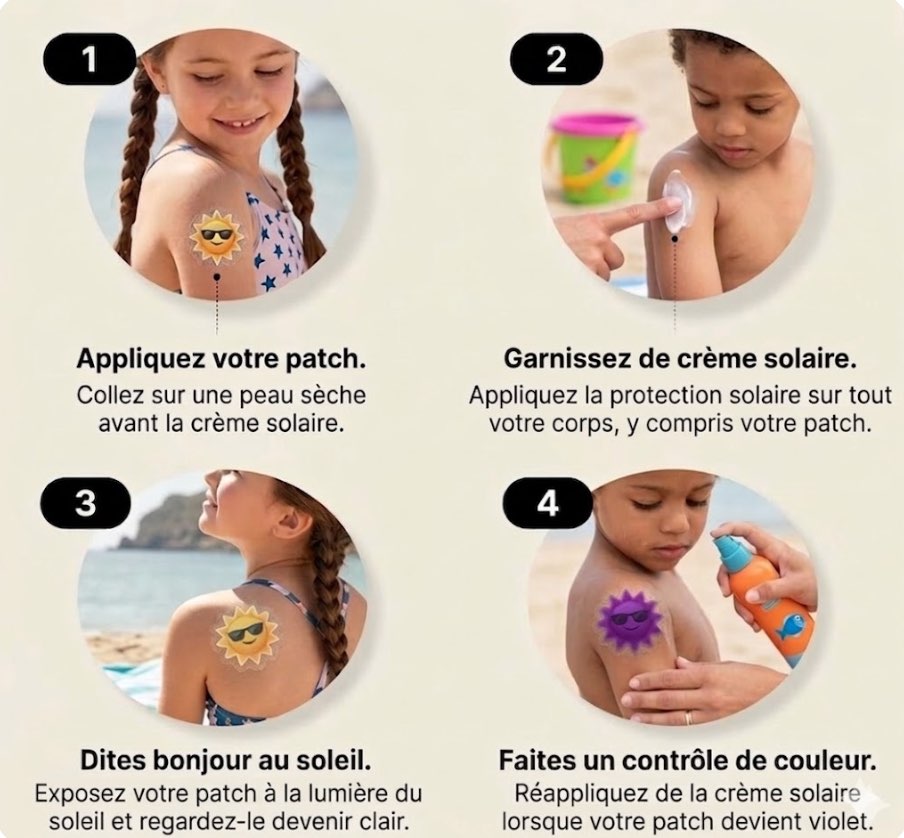 1

Appliquez votre patch.
Collez sur une peau sèche avant la crème solaire.

2

Garnissez de crème solaire.
Appliquez la protection solaire sur tout votre corps, y compris votre patch.

3

Dites bonjour au soleil.
Exposez votre patch à la lumière du soleil et regardez-le devenir clair.

4

Faites un contrôle de couleur.
Réappliquez de la crème solaire lorsque votre patch devient violet.